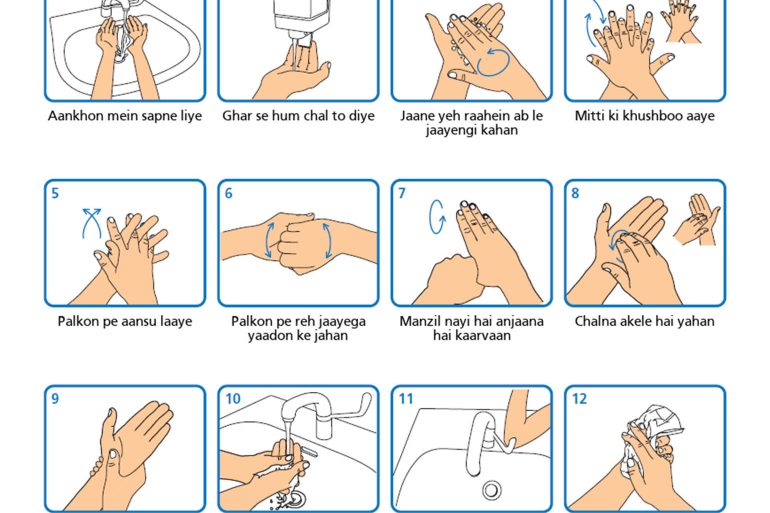 Aankhon mein sapne liye

Ghar se hum chal to diye

Jaane yeh raahein ab le jaayengi kahan

Mitti ki khushboo aaye

5

Palkon pe aansu laaye

6

Palkon pe reh jaayega yaadon ke jahan

7

Manzil nayi hai anjaana hai kaarvaan

8

Chalna akele hai yahan

9

10

11

12